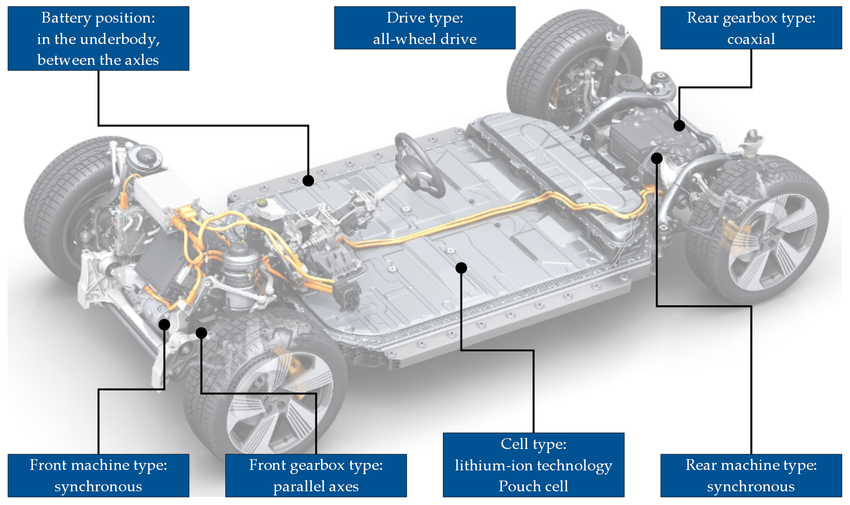 Battery position:
in the underbody,
between the axles

Drive type:
all-wheel drive

Rear gearbox type:
coaxial

Front machine type:
synchronous

Front gearbox type:
parallel axes

Cell type:
lithium-ion technology
Pouch cell

Rear machine type:
synchronous